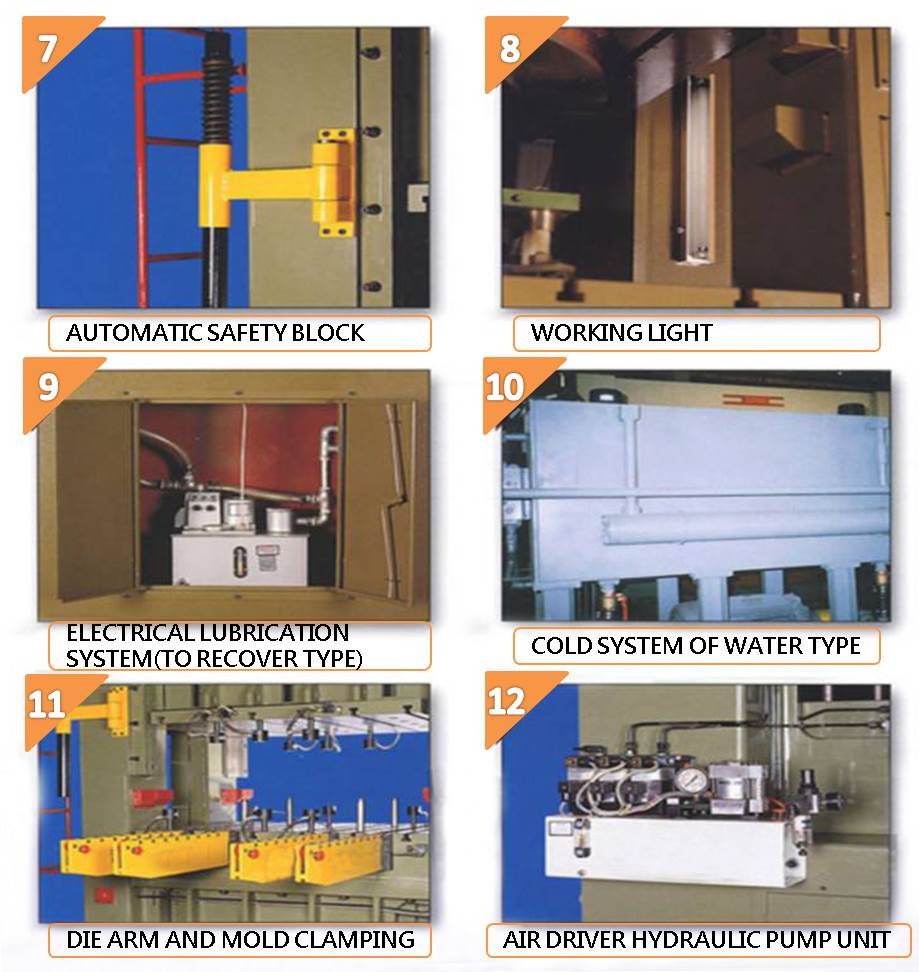 7

AUTOMATIC SAFETY BLOCK

8

WORKING LIGHT

9

ELECTRICAL LUBRICATION SYSTEM(TO RECOVER TYPE)

10

COLD SYSTEM OF WATER TYPE

11

DIE ARM AND MOLD CLAMPING

12

AIR DRIVER HYDRAULIC PUMP UNIT